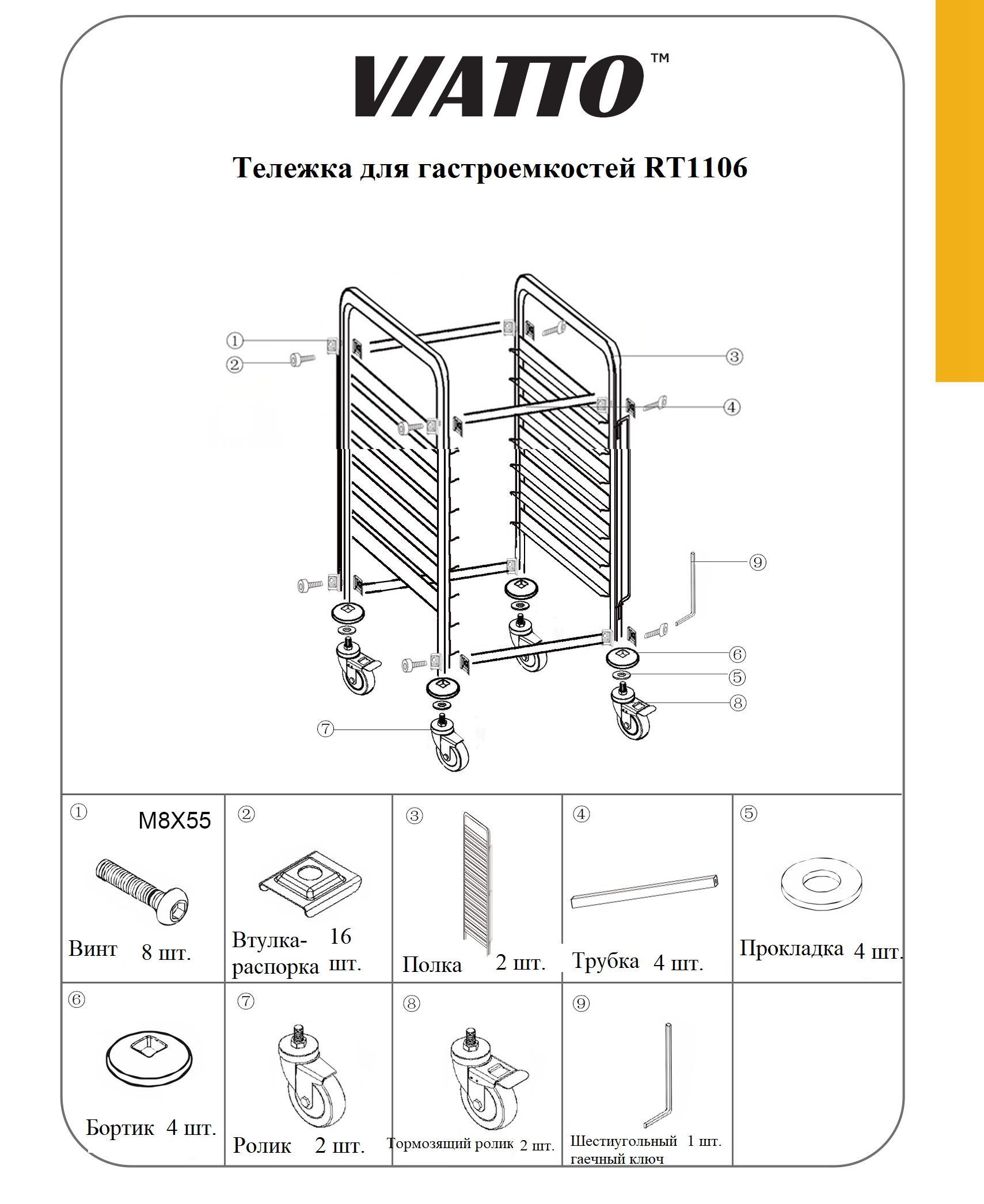 VIATTO™

Тележка для гастроемкостей RT1106

①
②
③
④
⑨
⑥
⑤
⑧
⑦

| ① M8X55 Винт 8 шт. | ② Втулка-распорка 16 шт. | ③ Полка 2 шт. | ④ Трубка 4 шт. | ⑤ Прокладка 4 шт. |
|---|---|---|---|---|
| ⑥ Бортик 4 шт. | ⑦ Ролик 2 шт. | ⑧ Тормозящий ролик 2 шт. | ⑨ Шестиугольный гаечный ключ 1 шт. | |